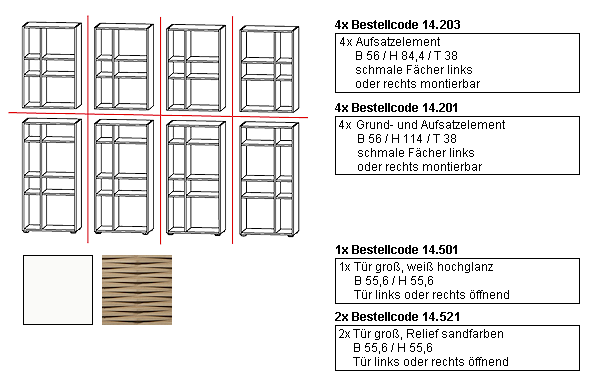 4x Bestellcode 14.203

4x Aufsatzelement
B 56 / H 84,4 / T 38
schmale Fächer links
oder rechts montierbar

4x Bestellcode 14.201

4x Grund- und Aufsatzelement
B 56 / H 114 / T 38
schmale Fächer links
oder rechts montierbar

1x Bestellcode 14.501

1x Tür groß, weiß hochglanz
B 55,6 / H 55,6
Tür links oder rechts öffnend

2x Bestellcode 14.521

2x Tür groß, Relief sandfarben
B 55,6 / H 55,6
Tür links oder rechts öffnend