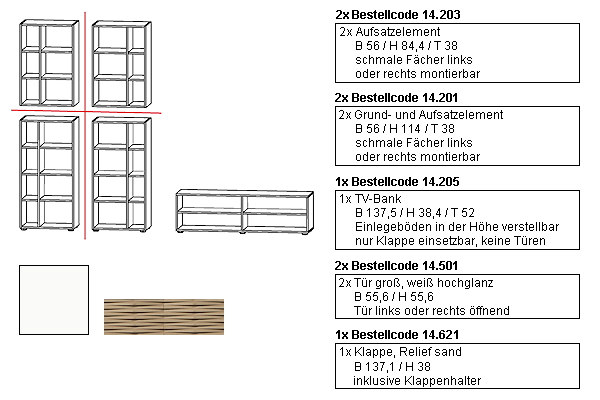 2x Bestellcode 14.203

2x Aufsatzelement
B 56 / H 84,4 / T 38
schmale Fächer links
oder rechts montierbar

2x Bestellcode 14.201

2x Grund- und Aufsatzelement
B 56 / H 114 / T 38
schmale Fächer links
oder rechts montierbar

1x Bestellcode 14.205

1x TV-Bank
B 137,5 / H 38,4 / T 52
Einlegeböden in der Höhe verstellbar
nur Klappe einsetzbar, keine Türen

2x Bestellcode 14.501

2x Tür groß, weiß hochglanz
B 55,6 / H 55,6
Tür links oder rechts öffnend

1x Bestellcode 14.621

1x Klappe, Relief sand
B 137,1 / H 38
inklusive Klappenhalter